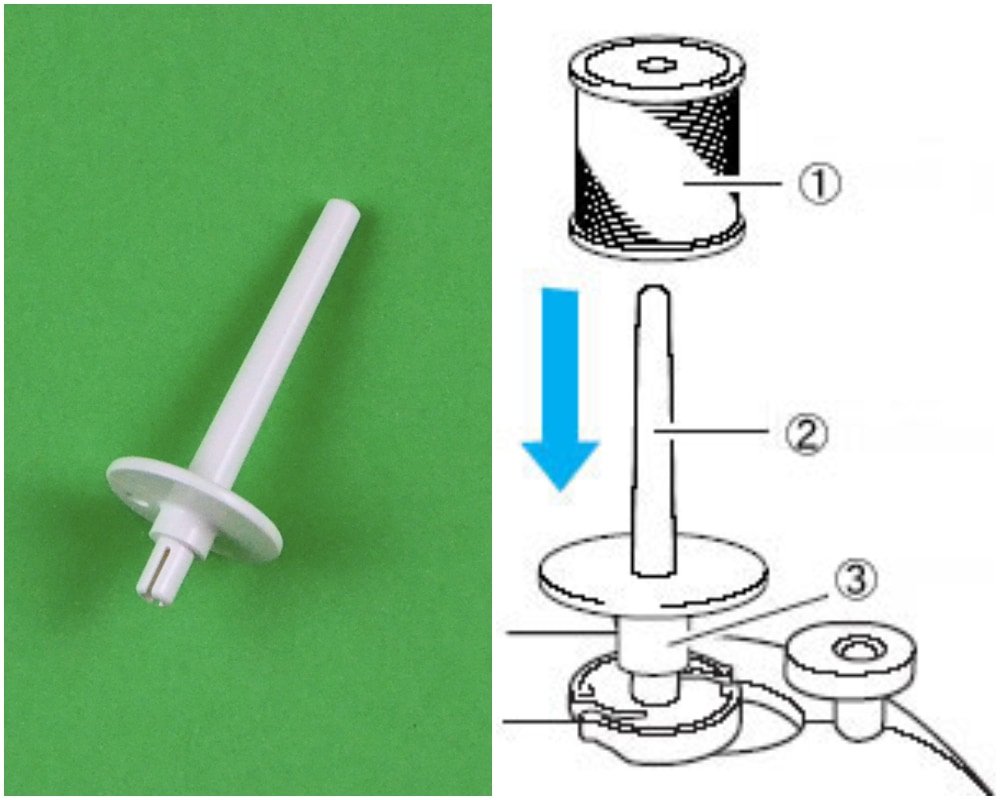 ①
②
③